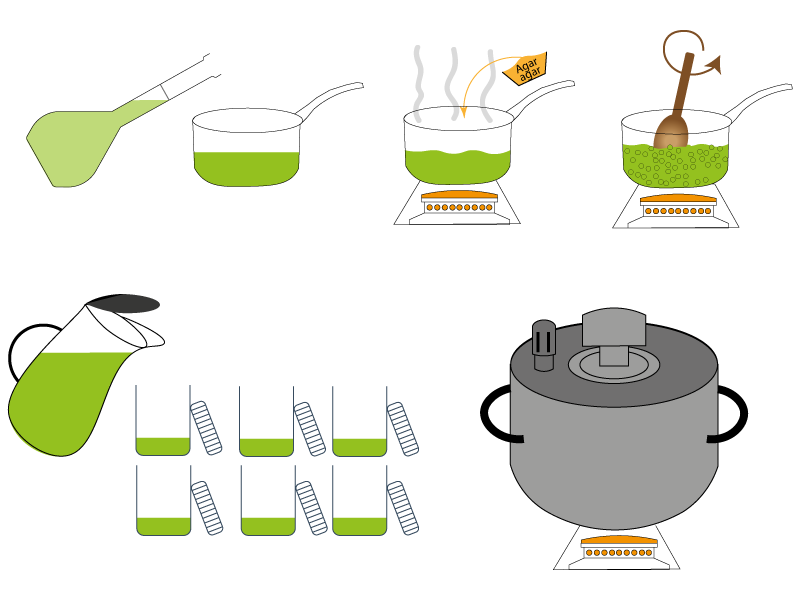 Agar agar